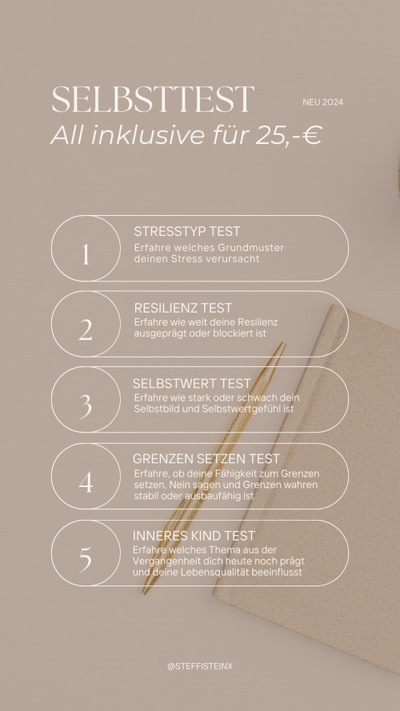 SELBSTTEST
NEU 2024
All inklusive für 25,-€

1
STRESSTYP TEST
Erfahre welches Grundmuster deinen Stress verursacht

2
RESILIENZ TEST
Erfahre wie weit deine Resilienz ausgeprägt oder blockiert ist

3
SELBSTWERT TEST
Erfahre wie stark oder schwach dein Selbstbild und Selbstwertgefühl ist

4
GRENZEN SETZEN TEST
Erfahre, ob deine Fähigkeit zum Grenzen setzen, Nein sagen und Grenzen wahren stabil oder ausbaufähig ist

5
INNERES KIND TEST
Erfahre welches Thema aus der Vergangenheit dich heute noch prägt und deine Lebensqualität beeinflusst

@STEFFISTEINX